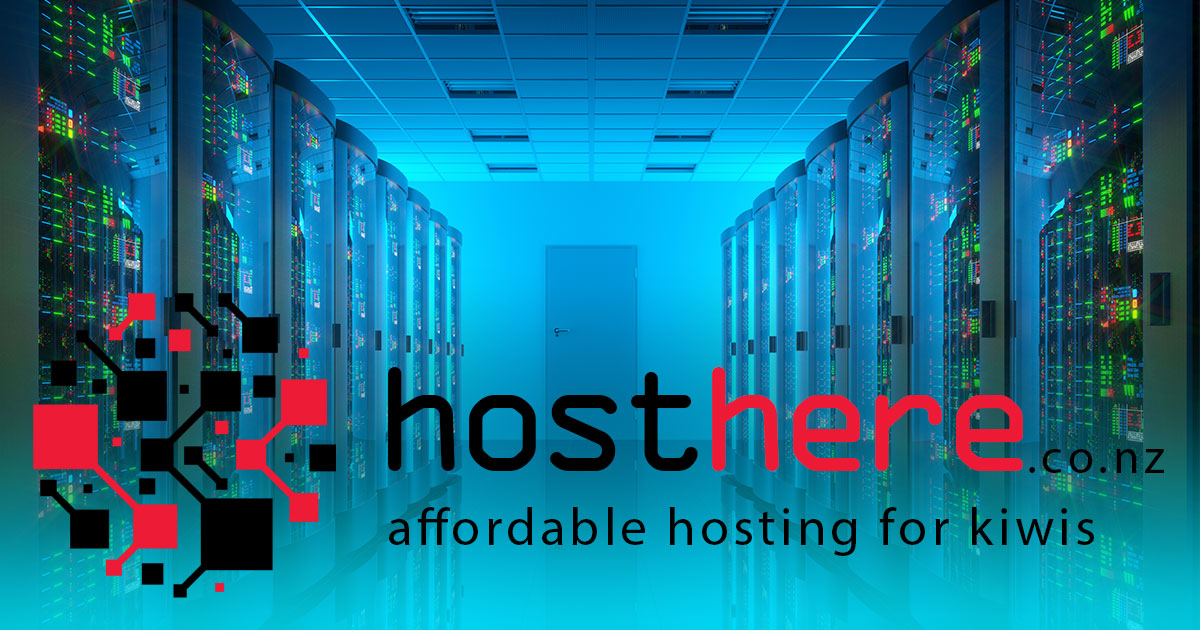 hosthere.co.nz
affordable hosting for kiwis